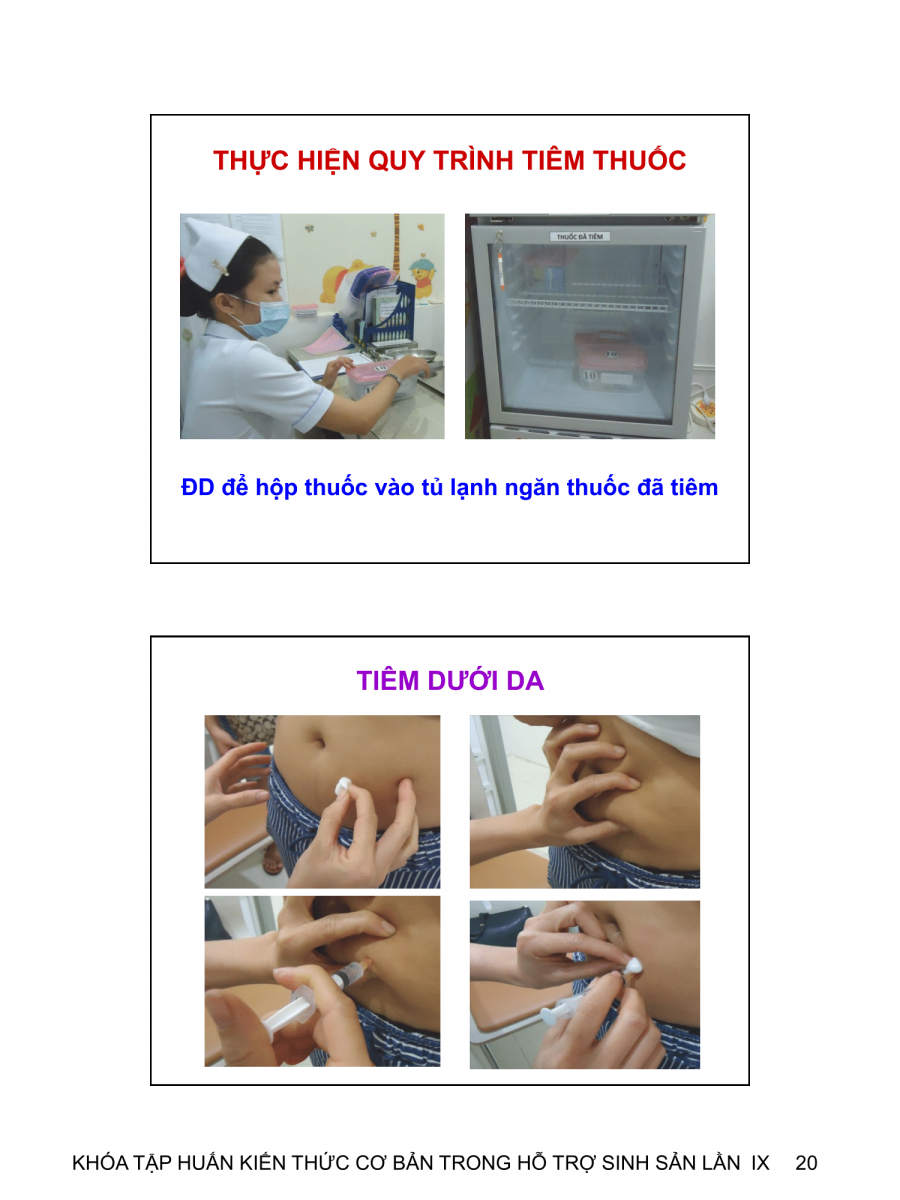 THỰC HIỆN QUY TRÌNH TIÊM THUỐC

THUỐC ĐÃ TIÊM

10

ĐD để hộp thuốc vào tủ lạnh ngăn thuốc đã tiêm

TIÊM DƯỚI DA

KHÓA TẬP HUẤN KIẾN THỨC CƠ BẢN TRONG HỖ TRỢ SINH SẢN LẦN IX 20