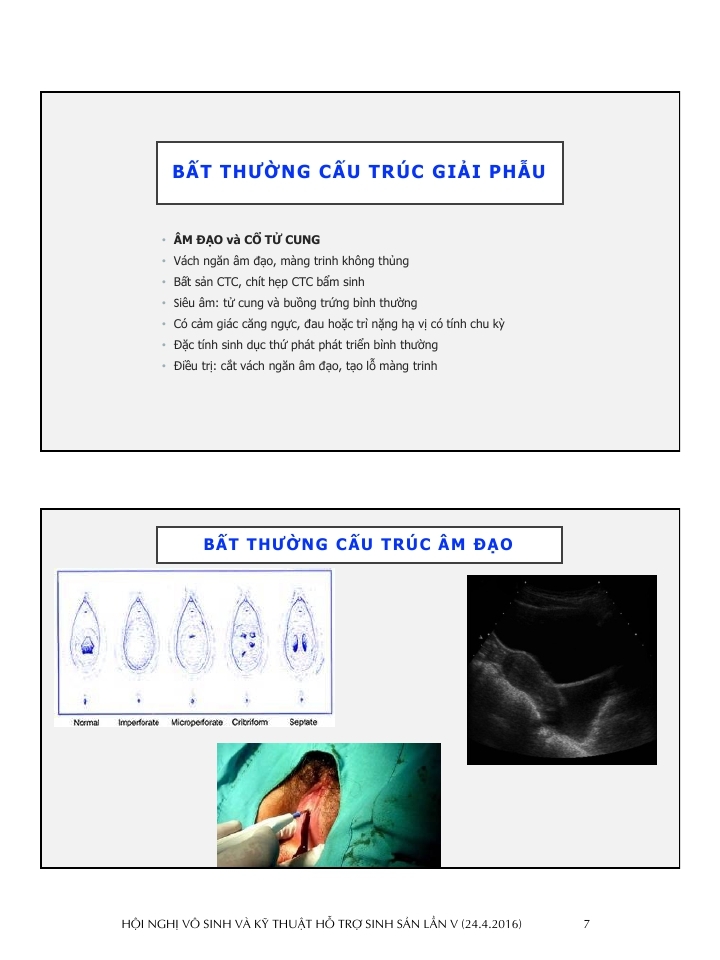 BẤT THƯỜNG CẤU TRÚC GIẢI PHẪU

• ÂM ĐẠO và CỔ TỬ CUNG
• Vách ngăn âm đạo, màng trinh không thủng
• Bất sản CTC, chít hẹp CTC bẩm sinh
• Siêu âm: tử cung và buồng trứng bình thường
• Có cảm giác căng ngực, đau hoặc trì nặng hạ vị có tính chu kỳ
• Đặc tính sinh dục thứ phát phát triển bình thường
• Điều trị: cắt vách ngăn âm đạo, tạo lỗ màng trinh

BẤT THƯỜNG CẤU TRÚC ÂM ĐẠO

Normal Imperforate Microperforate Cribriform Septate

HỘI NGHỊ VÔ SINH VÀ KỸ THUẬT HỖ TRỢ SINH SẢN LẦN V (24.4.2016) 7