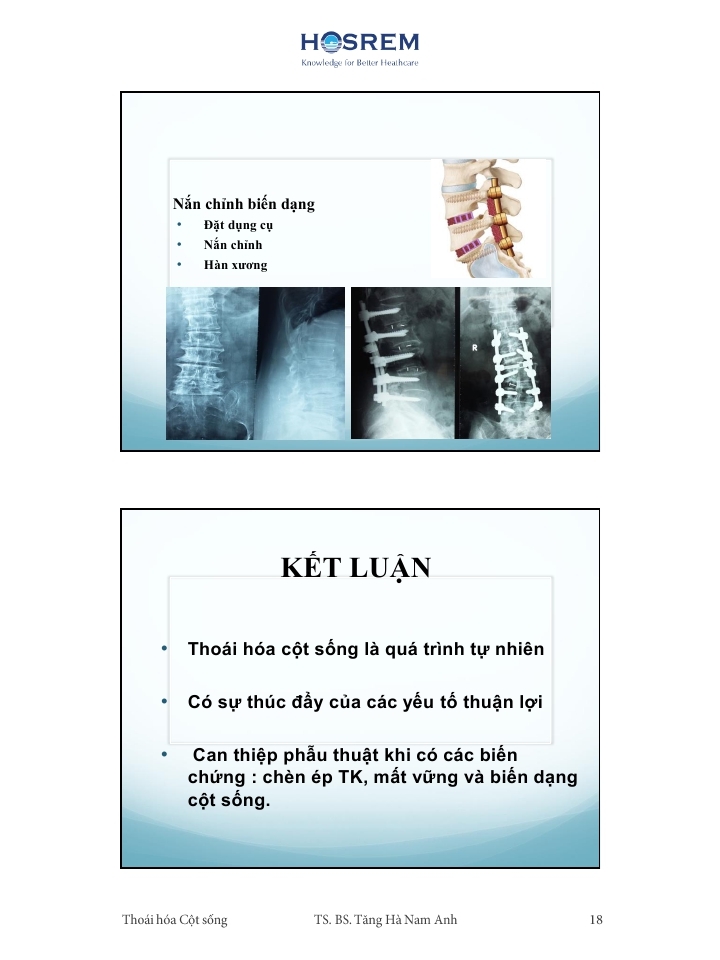 HOSREM
Knowledge for Better Healthcare

Nắn chỉnh biến dạng
• Đặt dụng cụ
• Nắn chỉnh
• Hàn xương

R

KẾT LUẬN

• Thoái hóa cột sống là quá trình tự nhiên

• Có sự thúc đẩy của các yếu tố thuận lợi

• Can thiệp phẫu thuật khi có các biến chứng : chèn ép TK, mất vững và biến dạng cột sống.

Thoái hóa Cột sống TS. BS. Tăng Hà Nam Anh 18