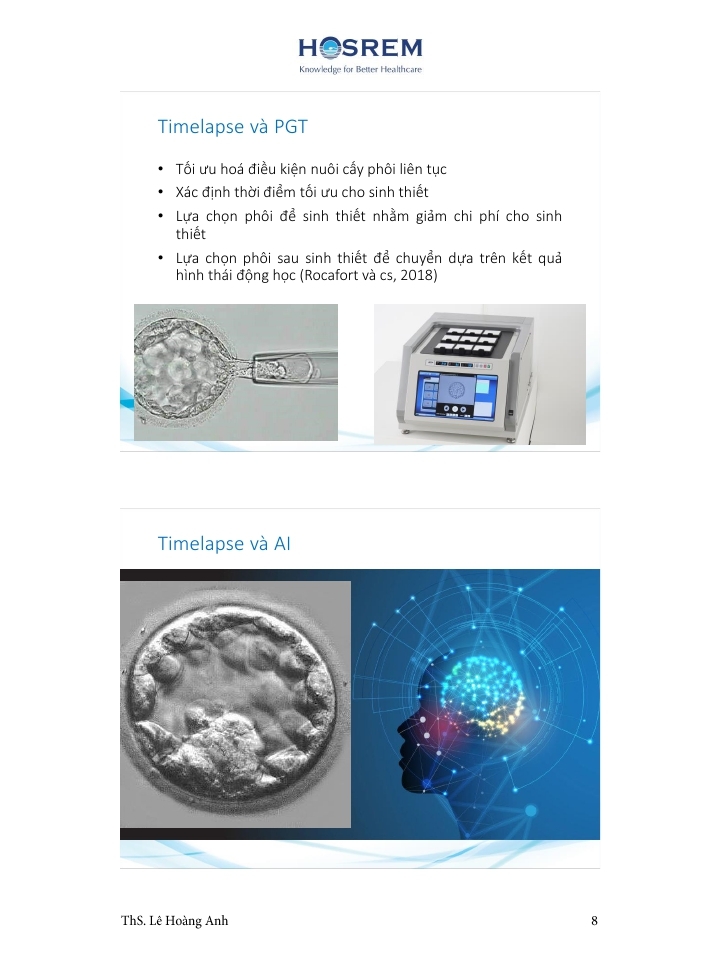 HOSREM
Knowledge for Better Healthcare

Timelapse và PGT

• Tối ưu hoá điều kiện nuôi cấy phôi liên tục
• Xác định thời điểm tối ưu cho sinh thiết
• Lựa chọn phôi để sinh thiết nhằm giảm chi phí cho sinh thiết
• Lựa chọn phôi sau sinh thiết để chuyển dựa trên kết quả hình thái động học (Rocafort và cs, 2018)

Timelapse và AI

ThS. Lê Hoàng Anh

8