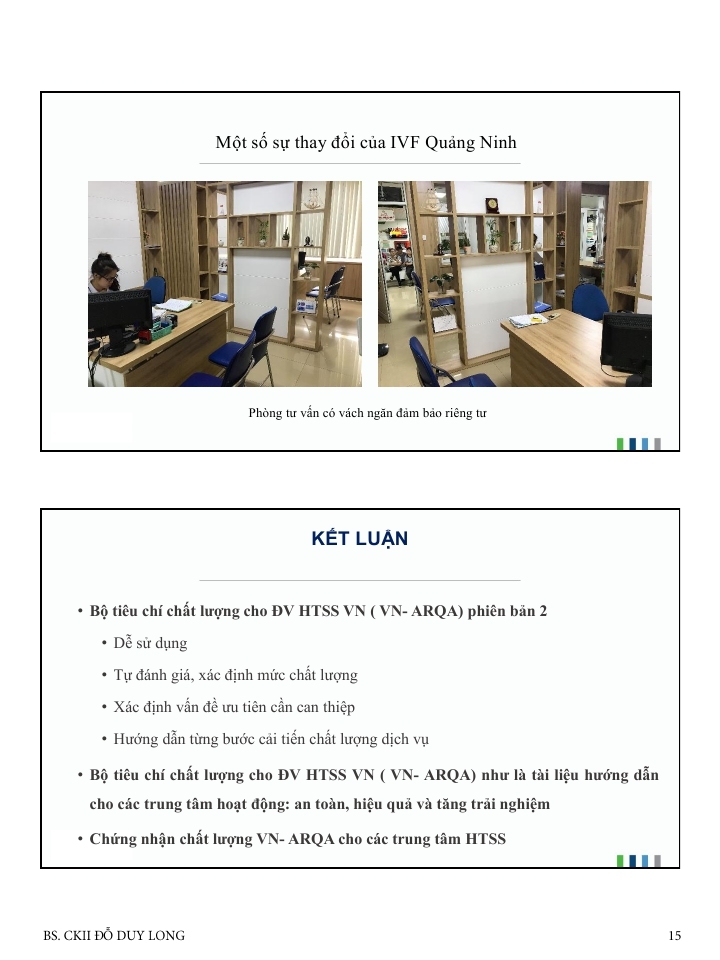 Một số sự thay đổi của IVF Quảng Ninh

Phòng tư vấn có vách ngăn đảm bảo riêng tư

KẾT LUẬN

• Bộ tiêu chí chất lượng cho ĐV HTSS VN ( VN- ARQA) phiên bản 2

• Dễ sử dụng

• Tự đánh giá, xác định mức chất lượng

• Xác định vấn đề ưu tiên cần can thiệp

• Hướng dẫn từng bước cải tiến chất lượng dịch vụ

• Bộ tiêu chí chất lượng cho ĐV HTSS VN ( VN- ARQA) như là tài liệu hướng dẫn cho các trung tâm hoạt động: an toàn, hiệu quả và tăng trải nghiệm

• Chứng nhận chất lượng VN- ARQA cho các trung tâm HTSS

BS. CKII ĐỖ DUY LONG

15